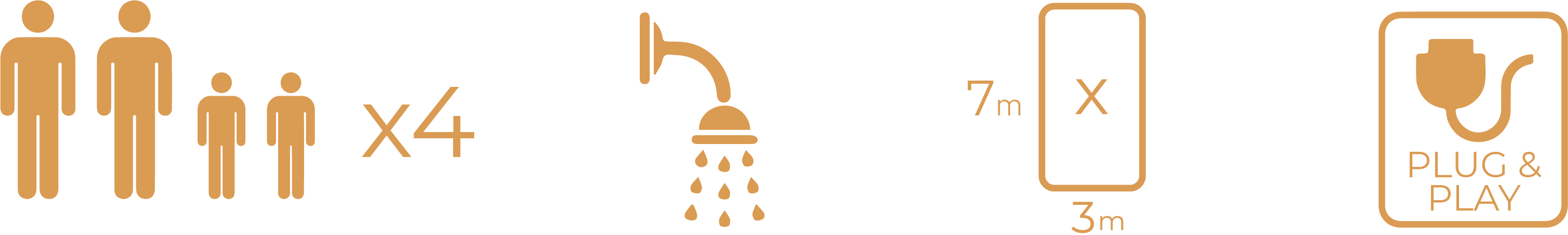 X4

7m X

3m

PLUG &
PLAY